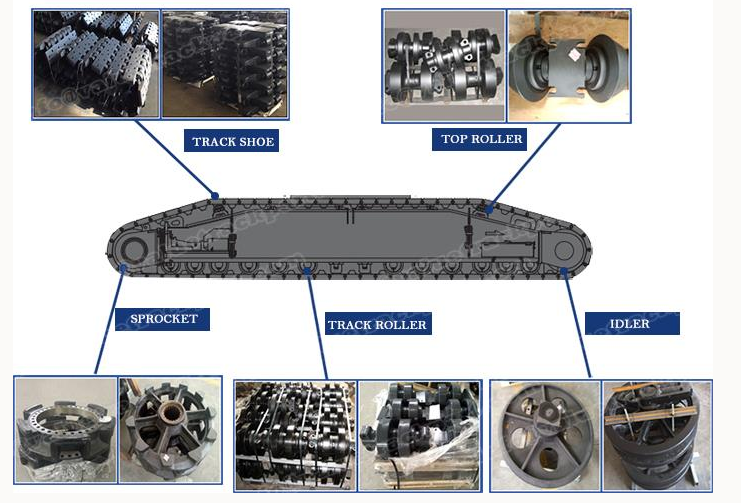 TRACK SHOE

TOP ROLLER

SPROCKET

TRACK ROLLER

IDLER